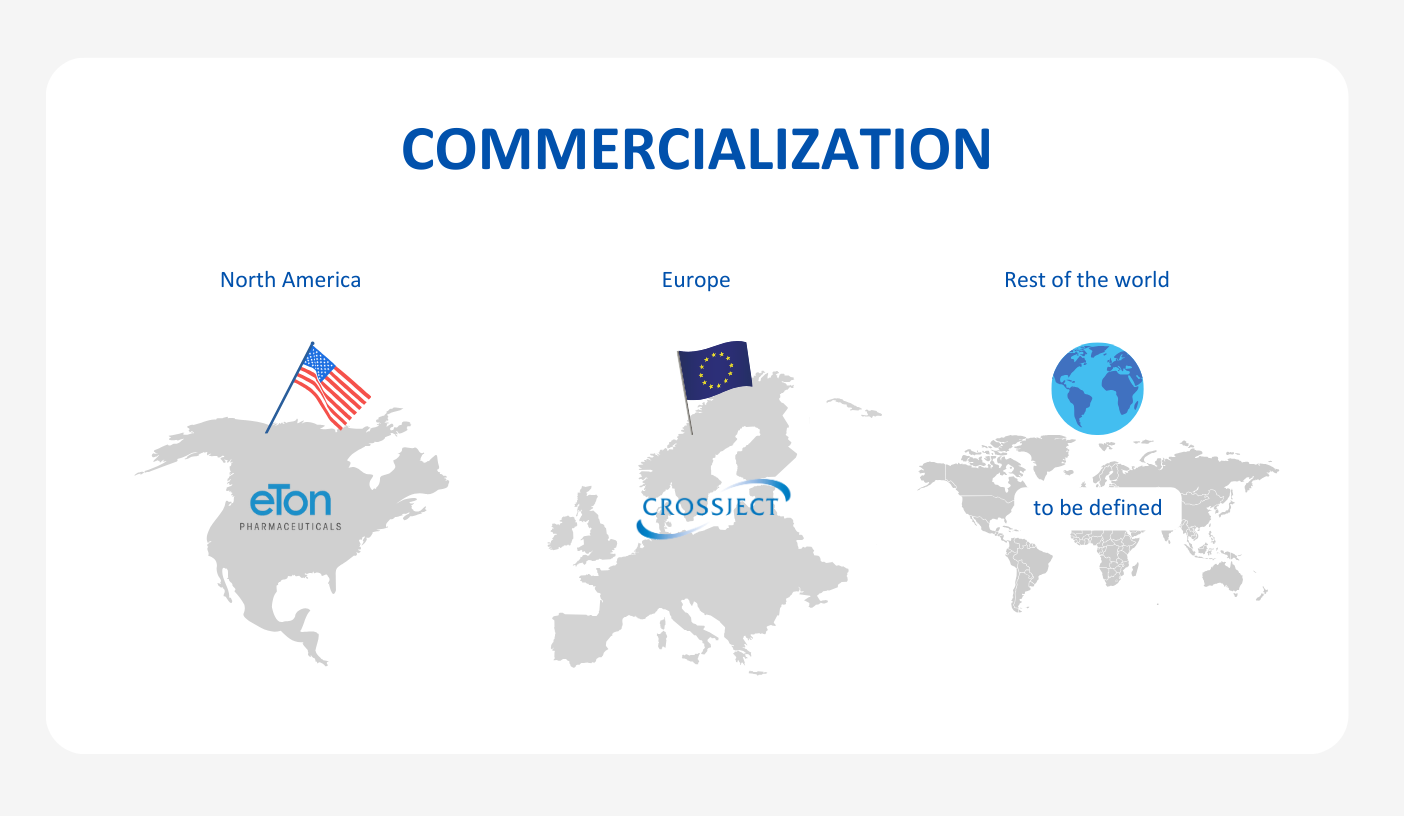 COMMERCIALIZATION

North America

eTon
PHARMACEUTICALS

Europe

CROSSJECT

Rest of the world

to be defined